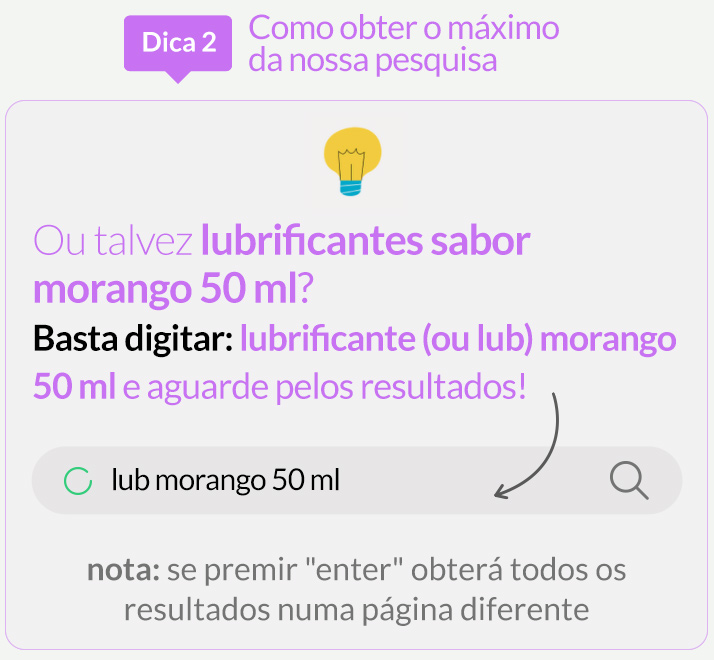 Dica 2

Como obter o máximo da nossa pesquisa

Ou talvez lubrificantes sabor morango 50 ml?

Basta digitar: lubrificante (ou lub) morango 50 ml e aguarde pelos resultados!

lub morango 50 ml

nota: se premir "enter" obterá todos os resultados numa página diferente